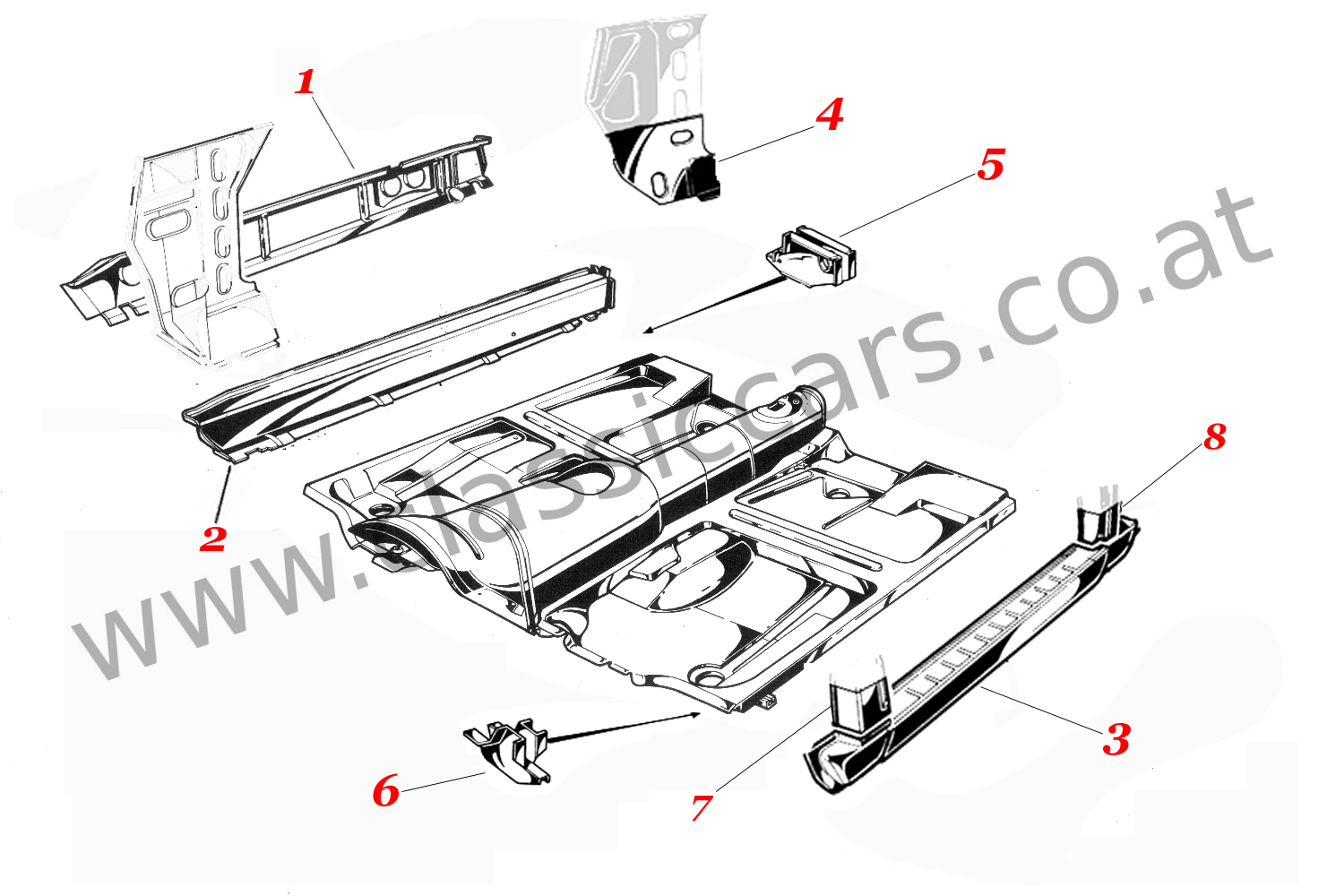 1
4
5
www.classiccars.co.at
2
8
3
6
7